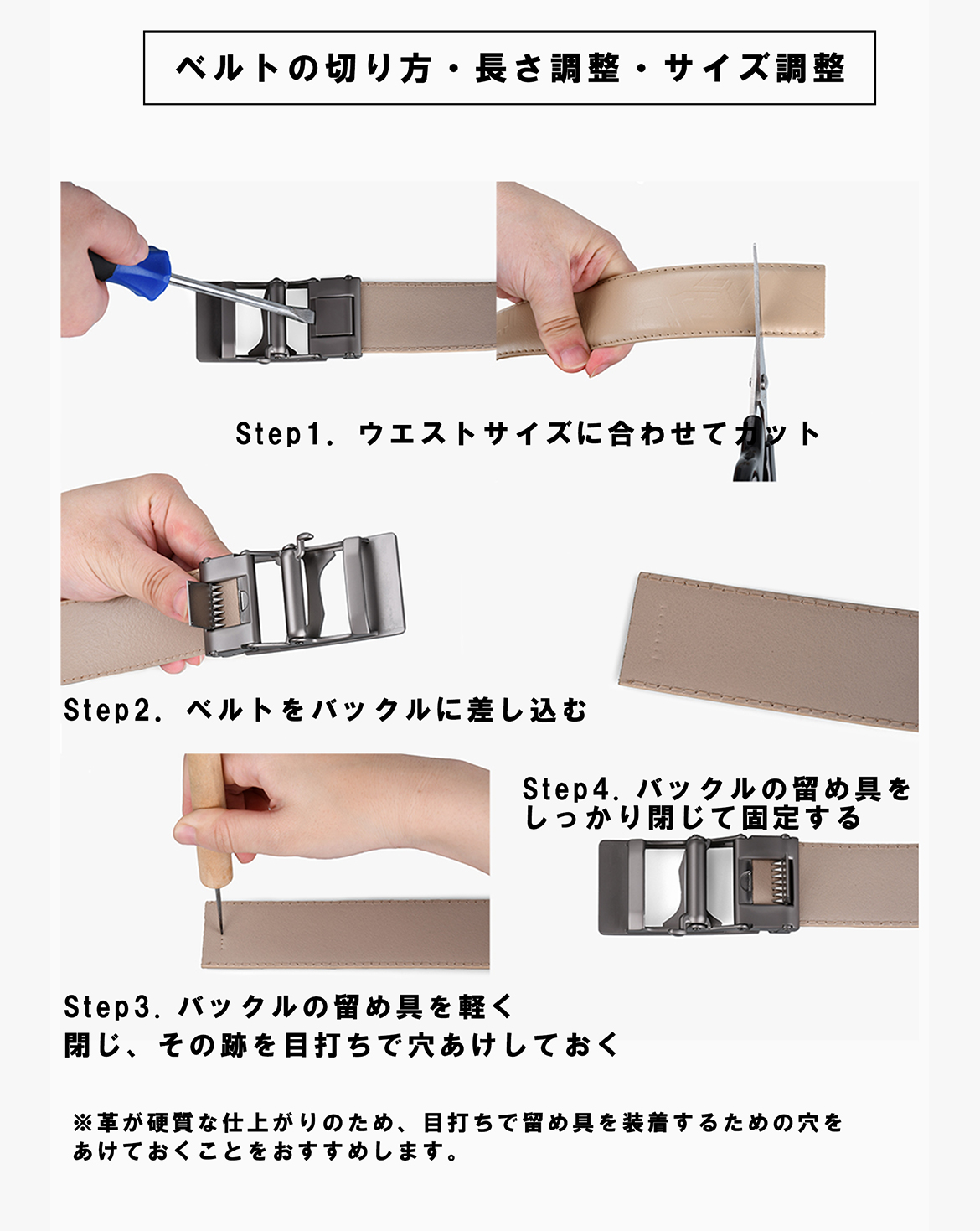 ベルトの切り方・長さ調整・サイズ調整

Step1. ウエストサイズに合わせてカット

Step2. ベルトをバックルに差し込む

Step4. バックルの留め具をしっかり閉じて固定する

Step3. バックルの留め具を軽く閉じ、その跡を目打ちで穴あけしておく

※革が硬質な仕上がりのため、目打ちで留め具を装着するための穴をあけておくことをおすすめします。