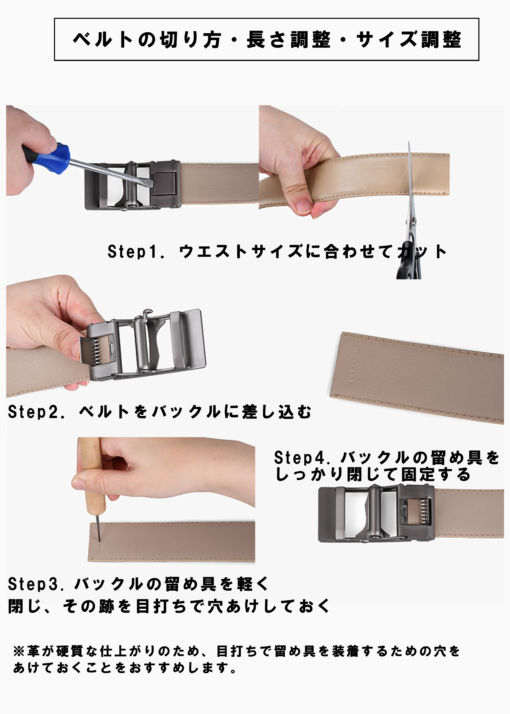 ベルトの切り方・長さ調整・サイズ調整

Step1. ウエストサイズに合わせてカット

Step2. ベルトをバックルに差し込む

Step4. バックルの留め具をしっかり閉じて固定する

Step3. バックルの留め具を軽く閉じ、その跡を目打ちで穴あけしておく

※革が硬質な仕上がりのため、目打ちで留め具を装着するための穴をあけておくことをおすすめします。